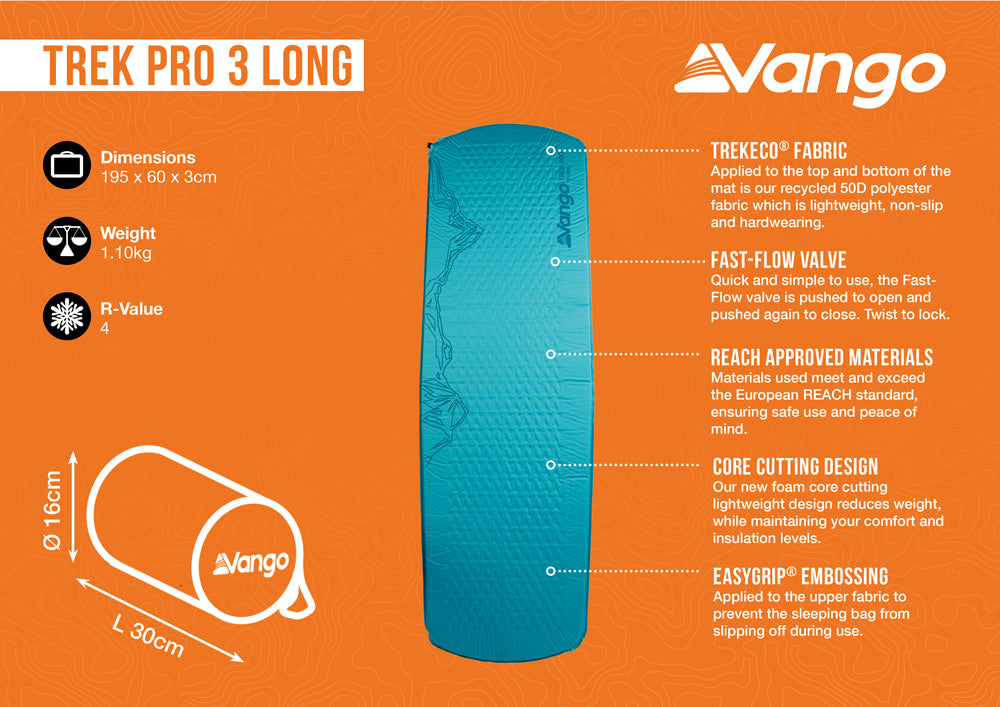 TREK PRO 3 LONG

Vango

Dimensions
195 x 60 x 3cm

Weight
1.10kg

R-Value
4

Ø 16cm

L 30cm

Vango

Vango

TREKECO® FABRIC
Applied to the top and bottom of the mat is our recycled 50D polyester fabric which is lightweight, non-slip and hardwearing.

FAST-FLOW VALVE
Quick and simple to use, the Fast-Flow valve is pushed to open and pushed again to close. Twist to lock.

REACH APPROVED MATERIALS
Materials used meet and exceed the European REACH standard, ensuring safe use and peace of mind.

CORE CUTTING DESIGN
Our new foam core cutting lightweight design reduces weight, while maintaining your comfort and insulation levels.

EASYGRIP® EMBOSSING
Applied to the upper fabric to prevent the sleeping bag from slipping off during use.