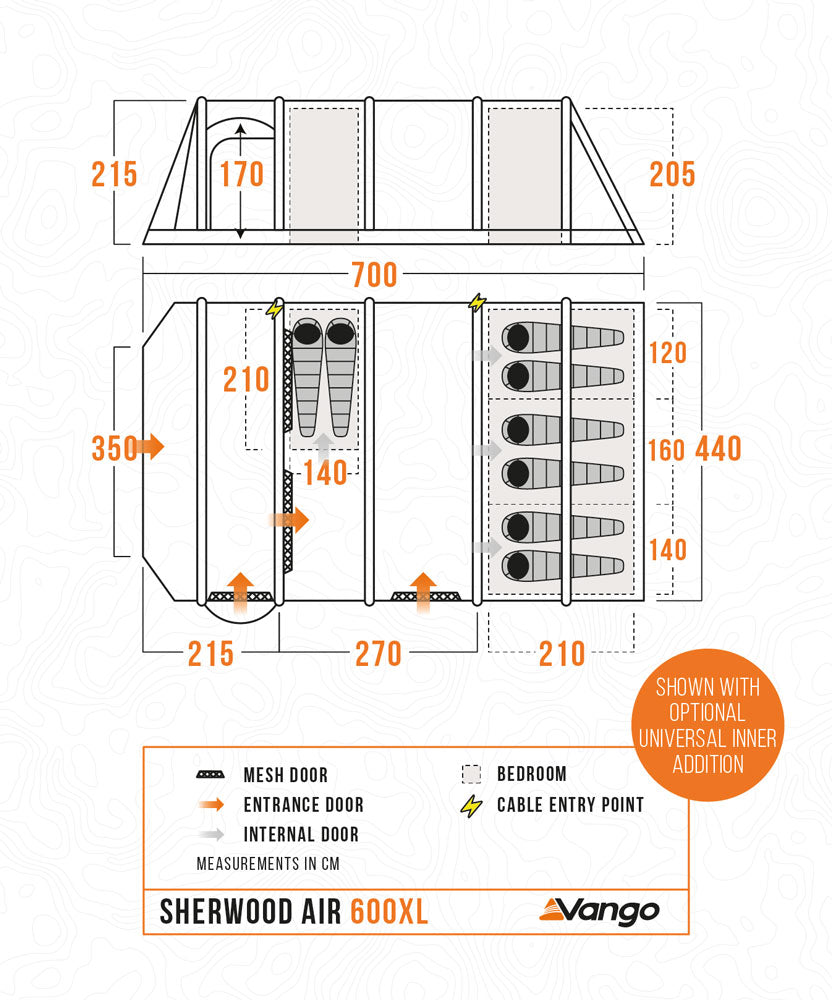 215

170

205

700

210

350

140

120

160

440

140

215

270

210

SHOWN WITH OPTIONAL UNIVERSAL INNER ADDITION

MESH DOOR

ENTRANCE DOOR

INTERNAL DOOR

BEDROOM

CABLE ENTRY POINT

MEASUREMENTS IN CM

SHERWOOD AIR 600XL

Vango